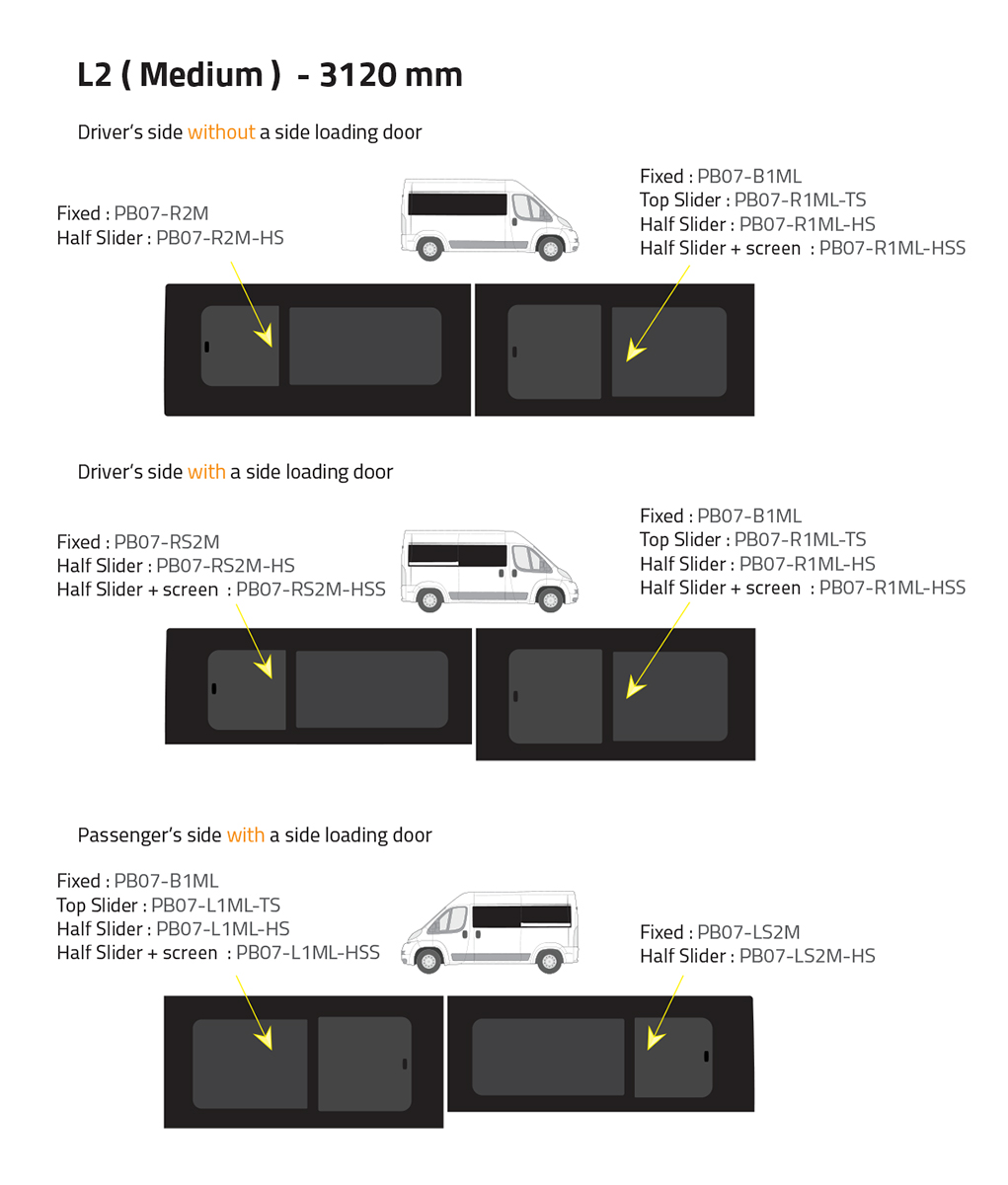 L2 ( Medium )  - 3120 mm

Driver's side without a side loading door

Fixed : PB07-R2M
Half Slider : PB07-R2M-HS

Fixed : PB07-B1ML
Top Slider : PB07-R1ML-TS
Half Slider : PB07-R1ML-HS
Half Slider + screen : PB07-R1ML-HSS

Driver's side with a side loading door

Fixed : PB07-RS2M
Half Slider : PB07-RS2M-HS
Half Slider + screen : PB07-RS2M-HSS

Fixed : PB07-B1ML
Top Slider : PB07-R1ML-TS
Half Slider : PB07-R1ML-HS
Half Slider + screen : PB07-R1ML-HSS

Passenger's side with a side loading door

Fixed : PB07-B1ML
Top Slider : PB07-L1ML-TS
Half Slider : PB07-L1ML-HS
Half Slider + screen : PB07-L1ML-HSS

Fixed : PB07-LS2M
Half Slider : PB07-LS2M-HS